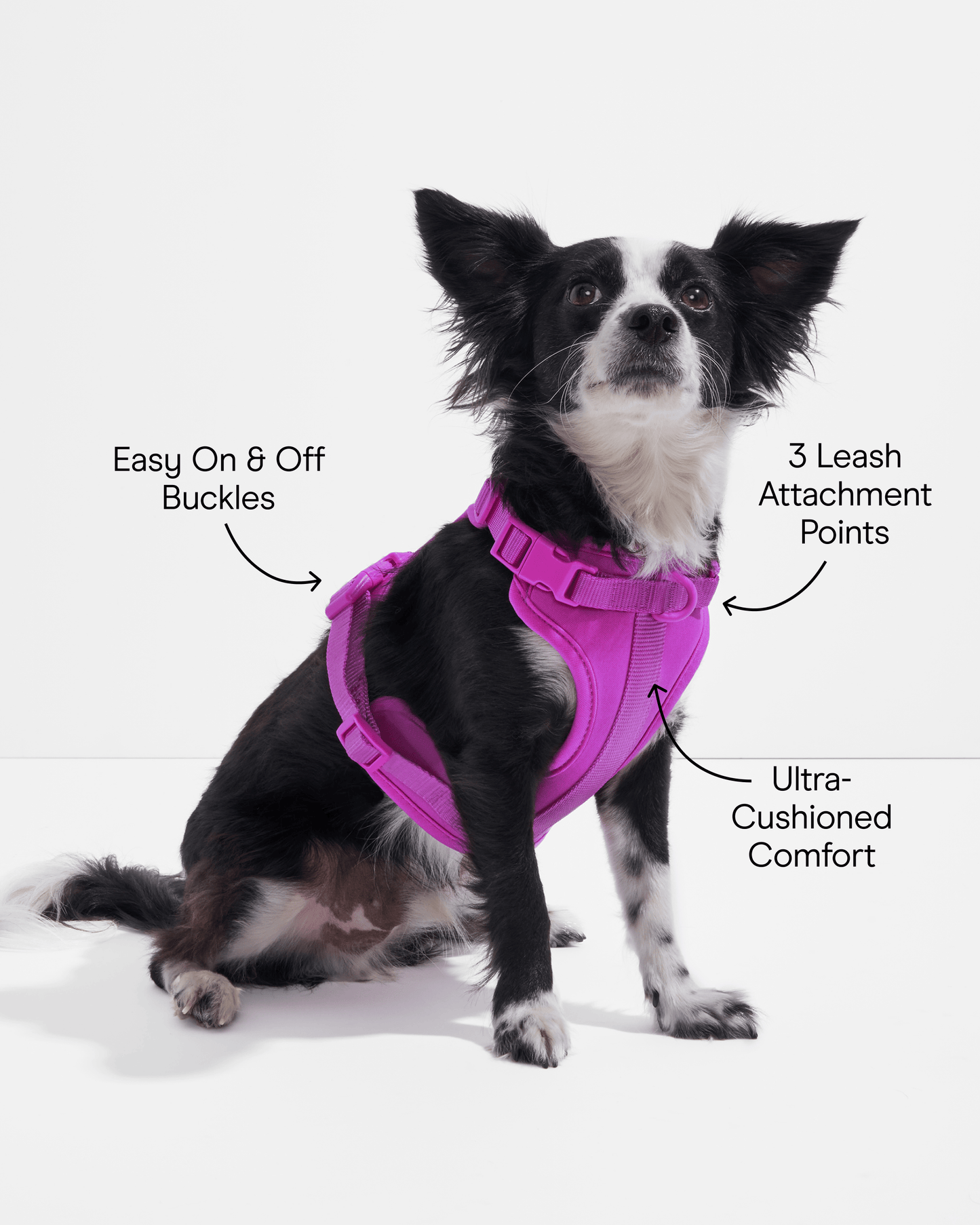 Easy On & Off Buckles

3 Leash Attachment Points

Ultra-Cushioned Comfort